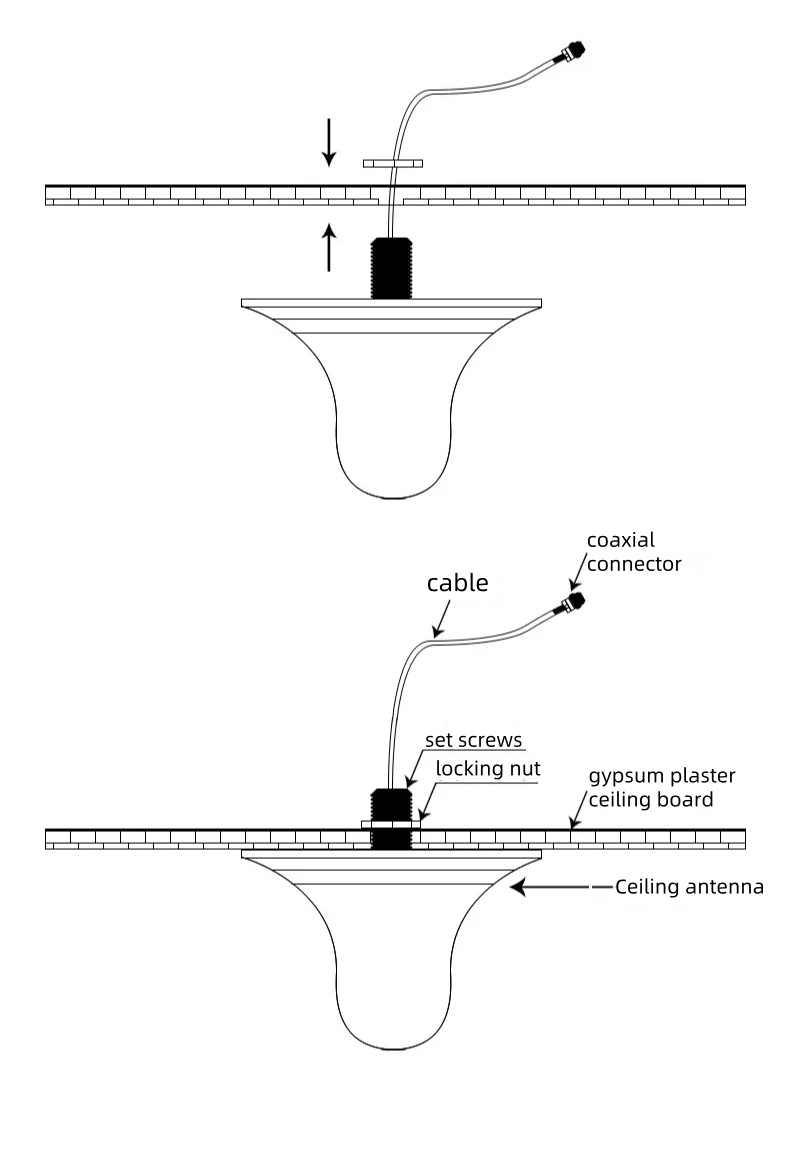 coaxial connector

cable

set screws

locking nut

gypsum plaster ceiling board

Ceiling antenna